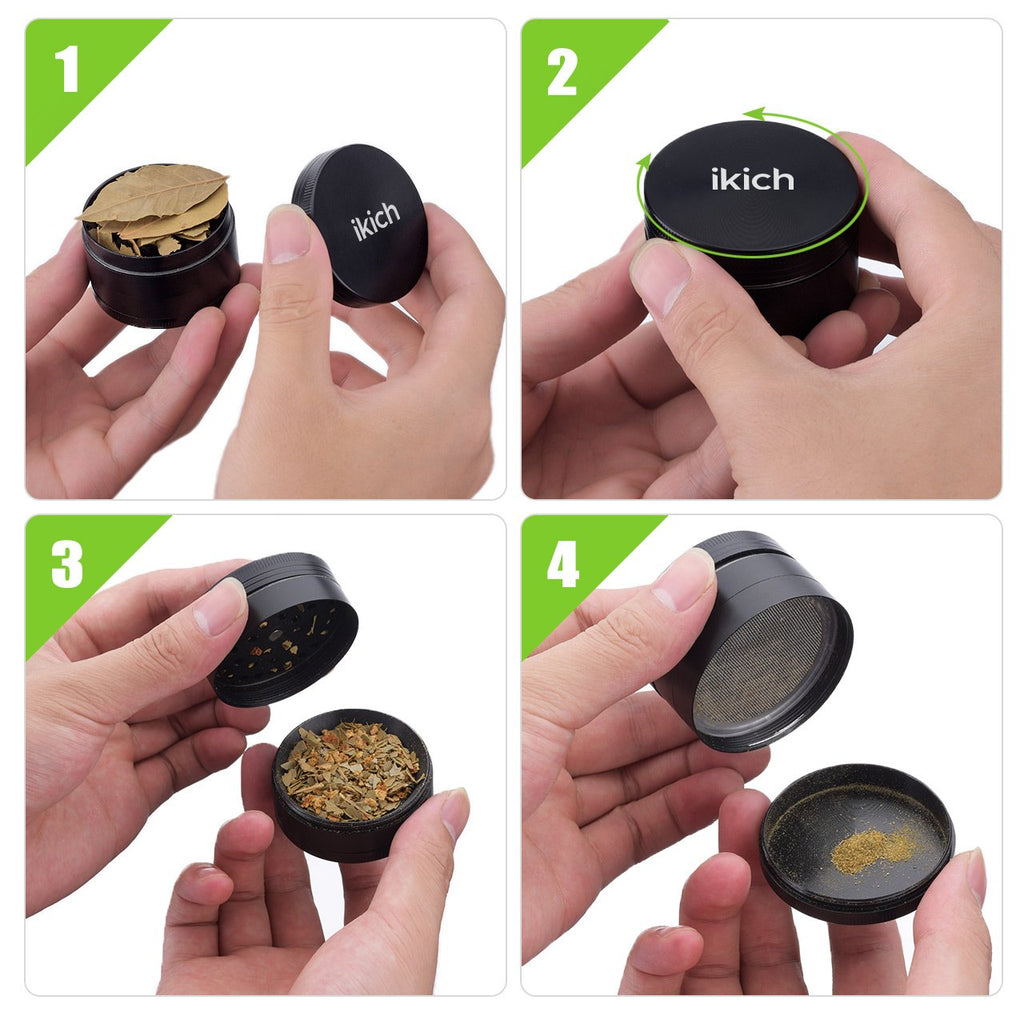 1

ikich

2

ikich

3

4