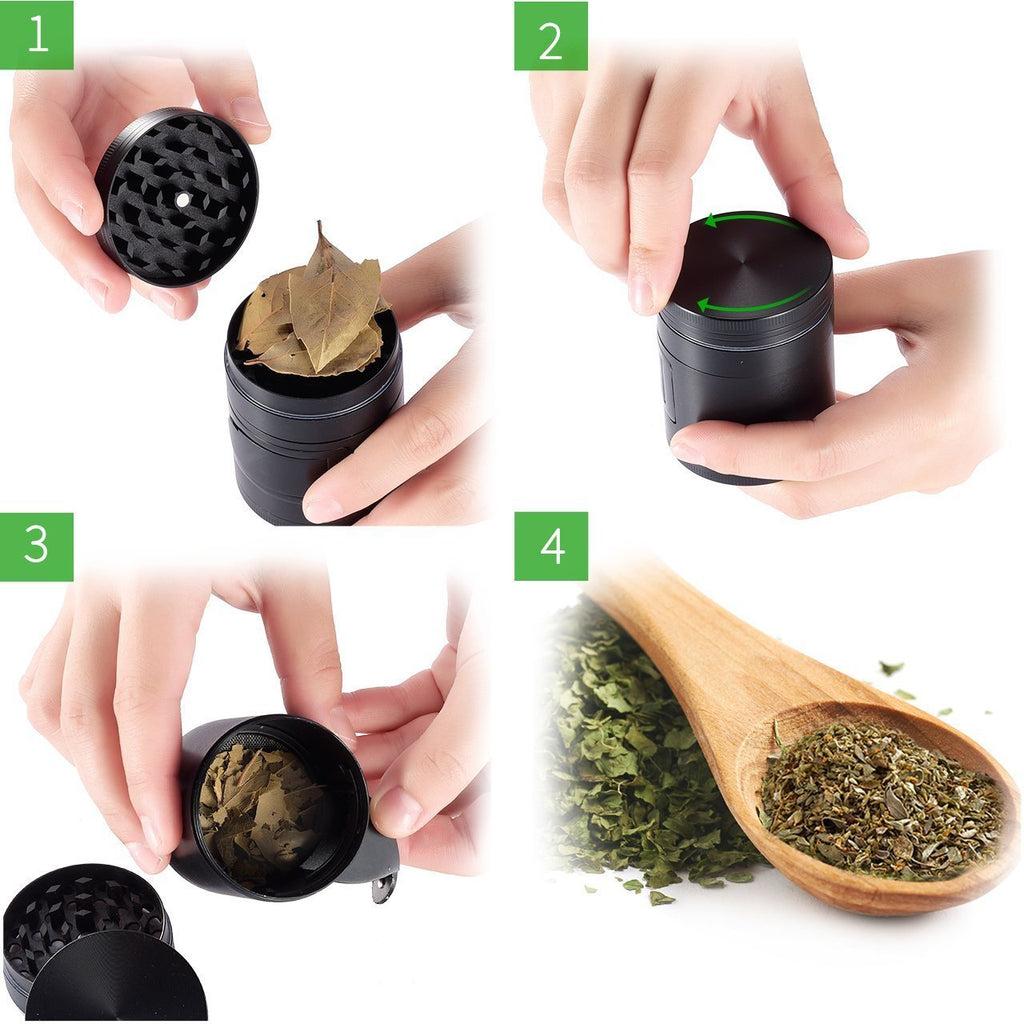 1

2

3

4