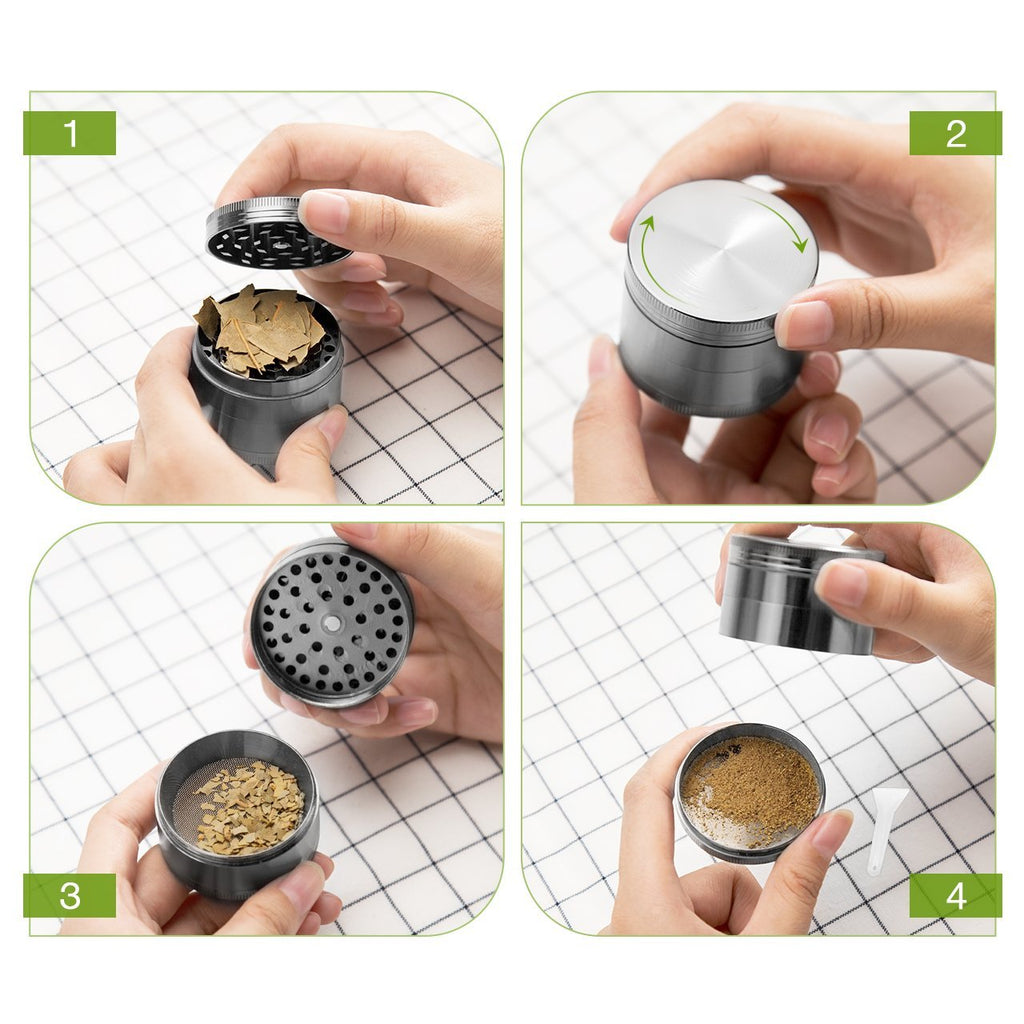 1

2

3

4