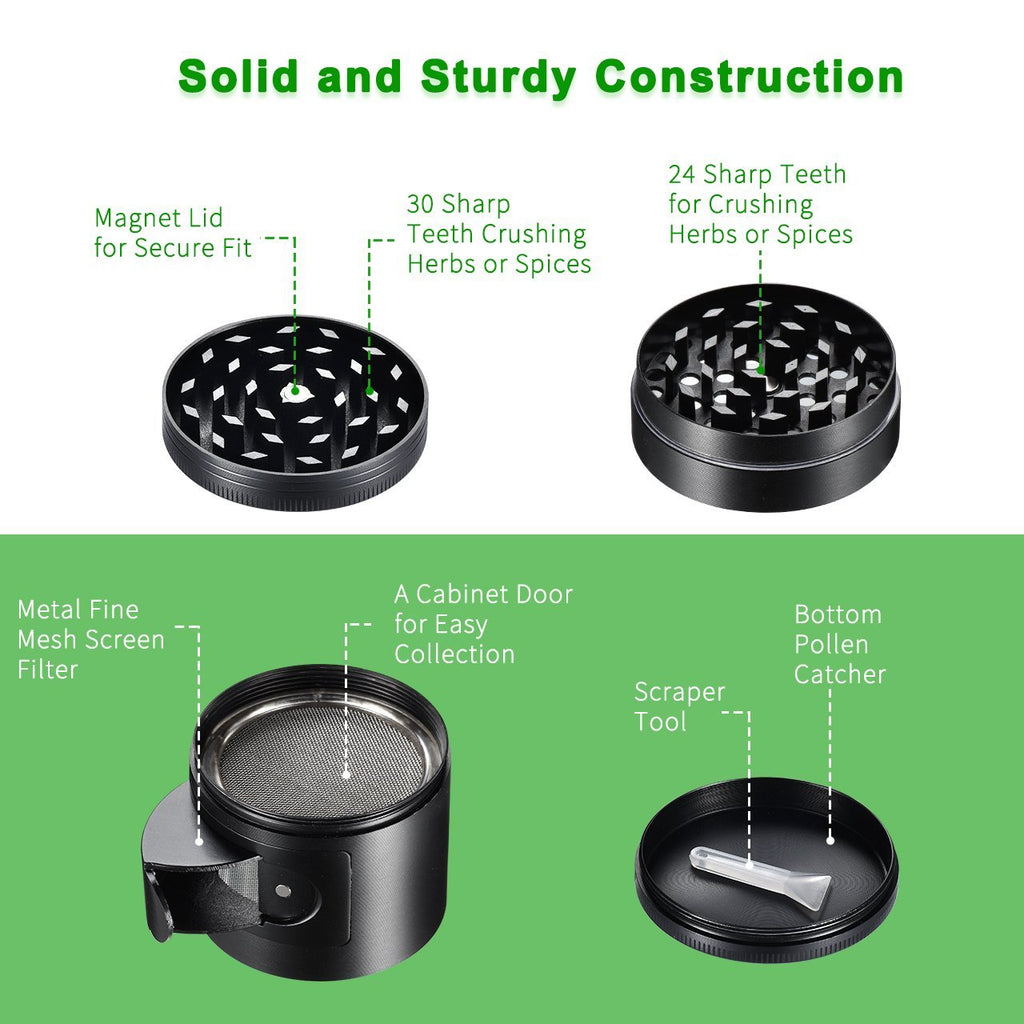 Solid and Sturdy Construction

Magnet Lid for Secure Fit

30 Sharp Teeth Crushing Herbs or Spices

24 Sharp Teeth for Crushing Herbs or Spices

Metal Fine Mesh Screen Filter

A Cabinet Door for Easy Collection

Scraper Tool

Bottom Pollen Catcher